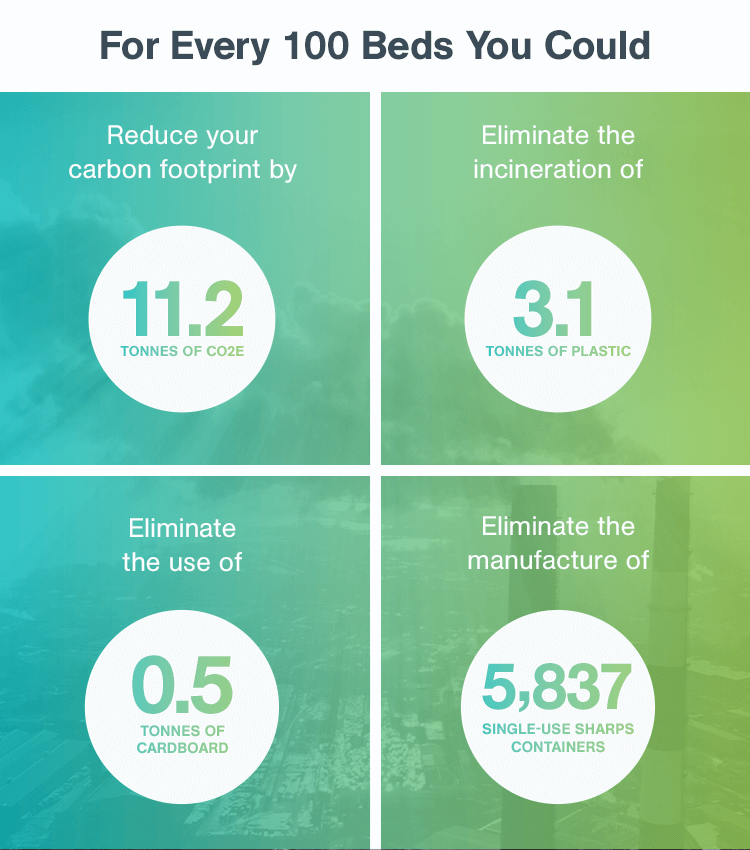 For Every 100 Beds You Could

Reduce your carbon footprint by

11.2

TONNES OF CO2E

Eliminate the incineration of

3.1

TONNES OF PLASTIC

Eliminate the use of

0.5

TONNES OF CARDBOARD

Eliminate the manufacture of

5,837

SINGLE-USE SHARPS CONTAINERS